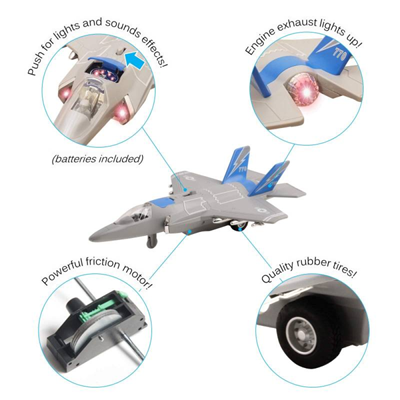 Push for lights and sounds effects!

(batteries included)

Engine exhaust lights up!

770

770

Powerful friction motor!

Quality rubber tires!